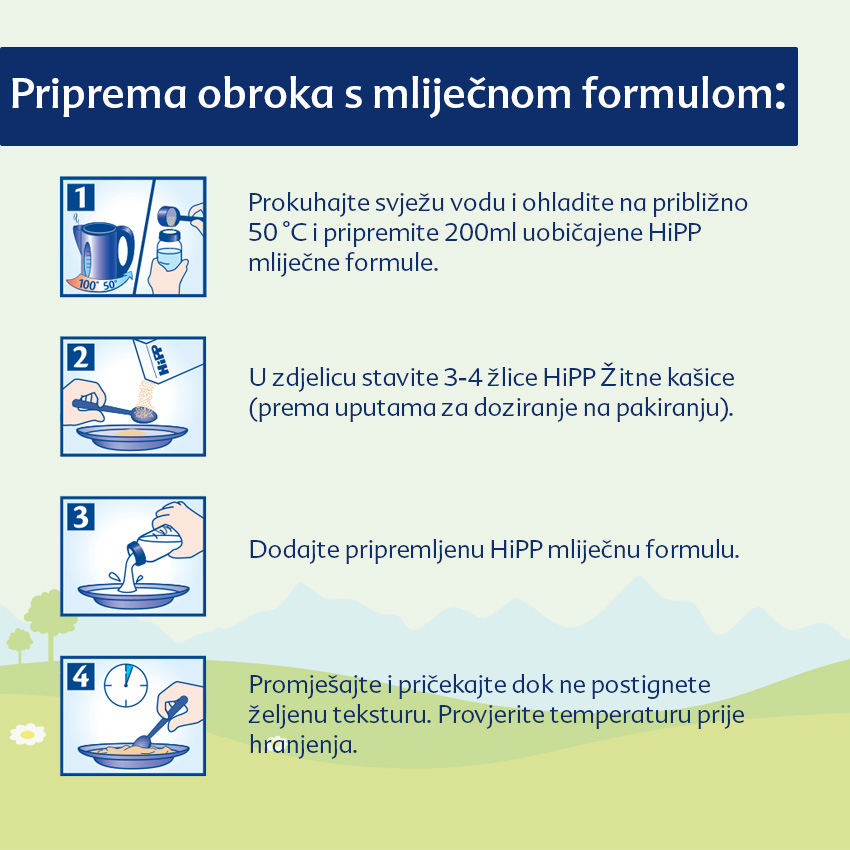 Priprema obroka s mliječnom formulom:

1

100° 50°

Prokuhajte svježu vodu i ohladite na približno 50 °C i pripremite 200ml uobičajene HiPP mliječne formule.

2

HiPP

U zdjelicu stavite 3-4 žlice HiPP Žitne kašice (prema uputama za doziranje na pakiranju).

3

Dodajte pripremljenu HiPP mliječnu formulu.

4

Promješajte i pričekajte dok ne postignete željenu teksturu. Provjerite temperaturu prije hranjenja.